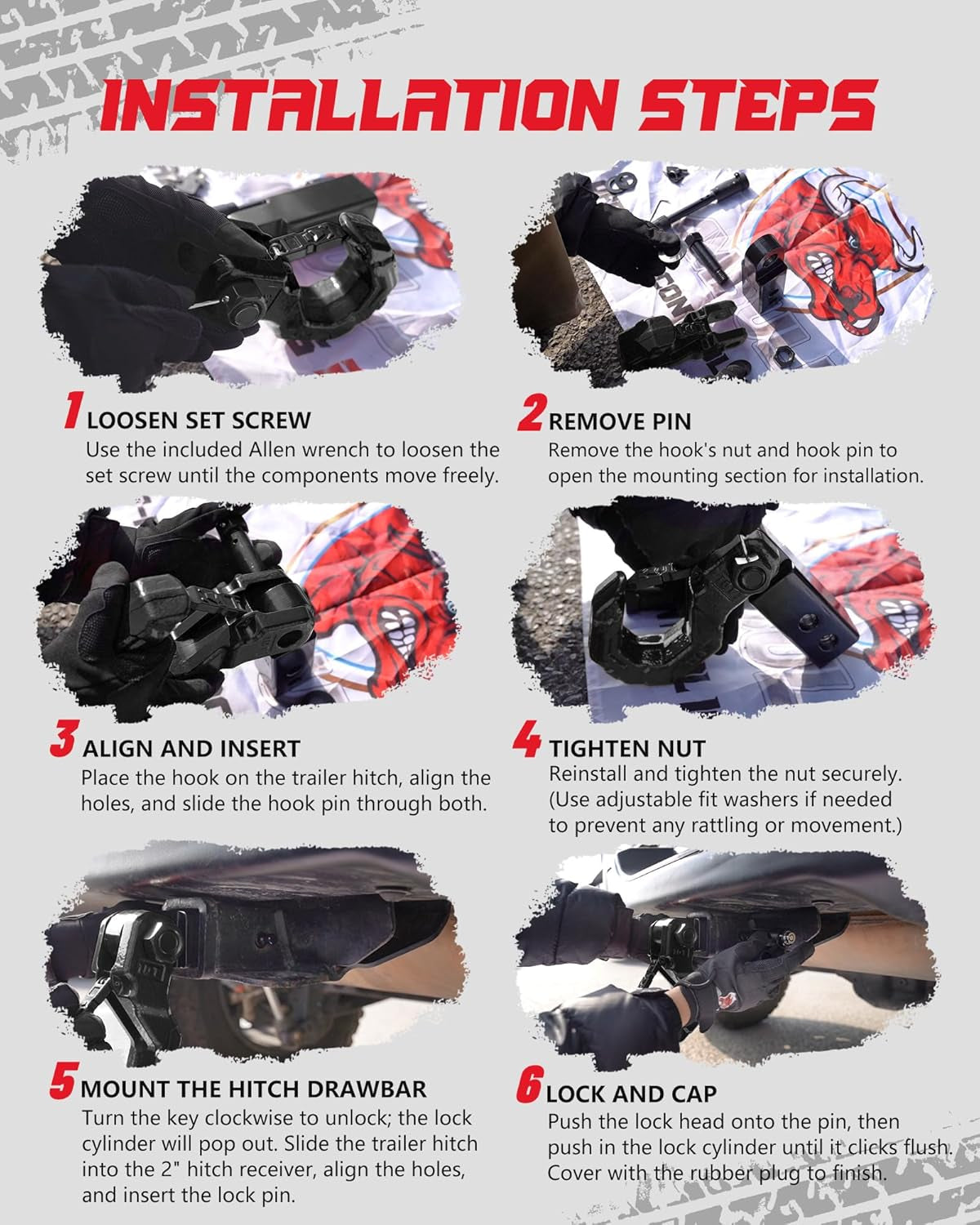 INSTALLATION STEPS

1 LOOSEN SET SCREW
Use the included Allen wrench to loosen the set screw until the components move freely.

2 REMOVE PIN
Remove the hook's nut and hook pin to open the mounting section for installation.

3 ALIGN AND INSERT
Place the hook on the trailer hitch, align the holes, and slide the hook pin through both.

4 TIGHTEN NUT
Reinstall and tighten the nut securely. (Use adjustable fit washers if needed to prevent any rattling or movement.)

5 MOUNT THE HITCH DRAWBAR
Turn the key clockwise to unlock; the lock cylinder will pop out. Slide the trailer hitch into the 2" hitch receiver, align the holes, and insert the lock pin.

6 LOCK AND CAP
Push the lock head onto the pin, then push in the lock cylinder until it clicks flush. Cover with the rubber plug to finish.